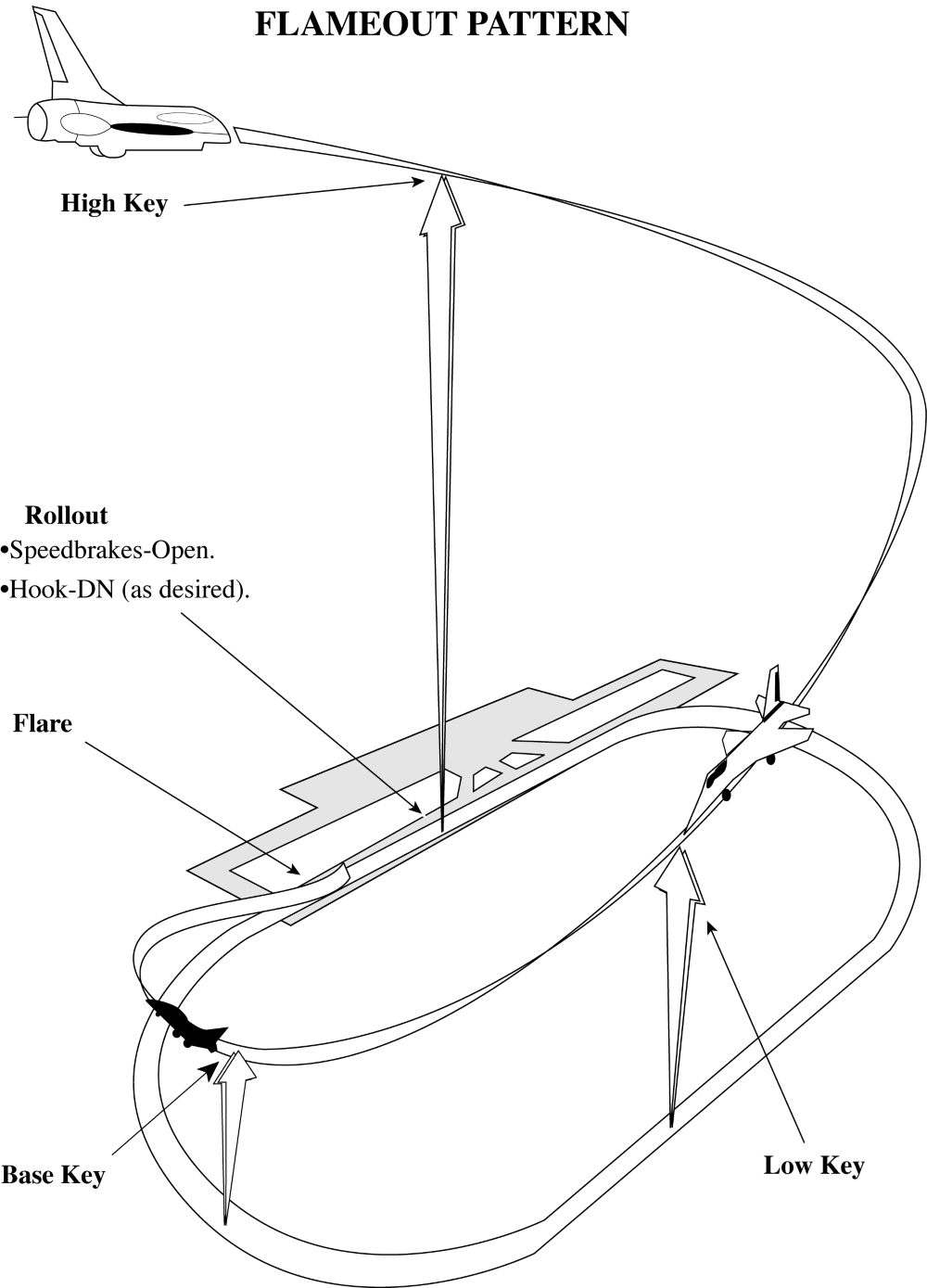 FLAMEOUT PATTERN

High Key

Rollout
•Speedbrakes-Open.
•Hook-DN (as desired).

Flare

Base Key

Low Key